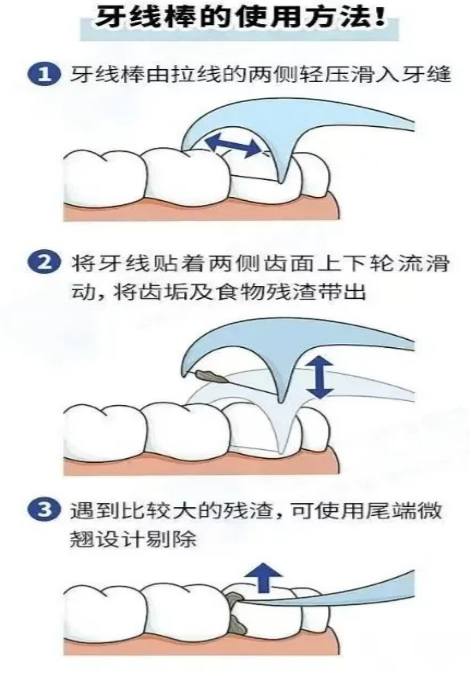 牙线棒的使用方法！

1 牙线棒由拉线的两侧轻压滑入牙缝

2 将牙线贴着两侧齿面上下轮流滑动，将齿垢及食物残渣带出

3 遇到比较大的残渣，可使用尾端微翘设计剔除